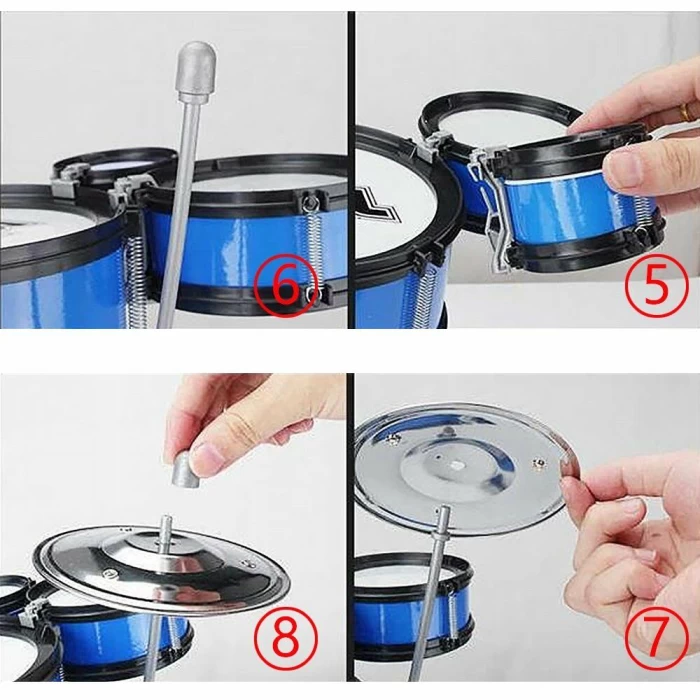 ⑥

⑤

⑧

⑦