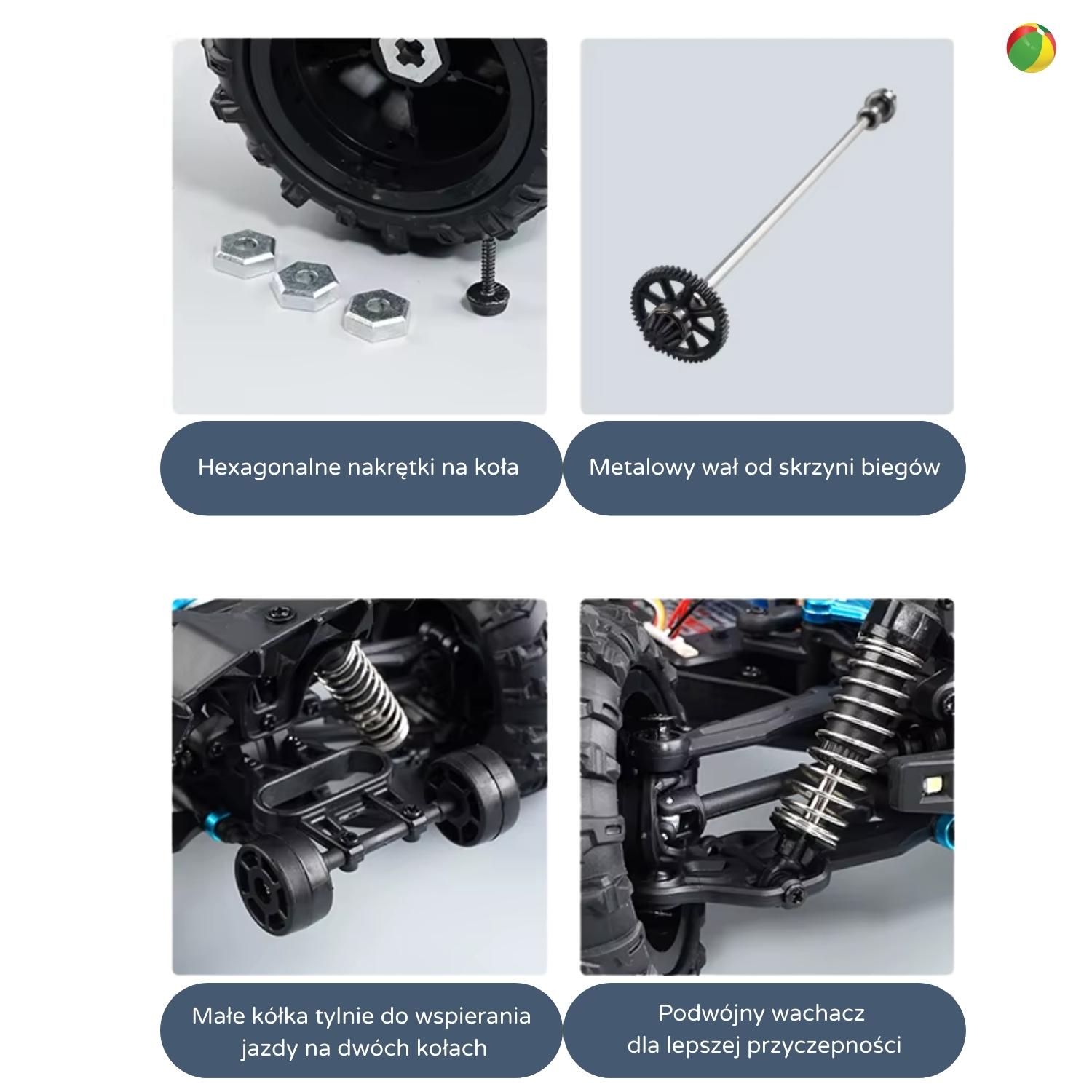 Hexagonalne nakrętki na koła

Metalowy wał od skrzyni biegów

Małe kółka tylnie do wspierania jazdy na dwóch kołach

Podwójny wachacz dla lepszej przyczepności